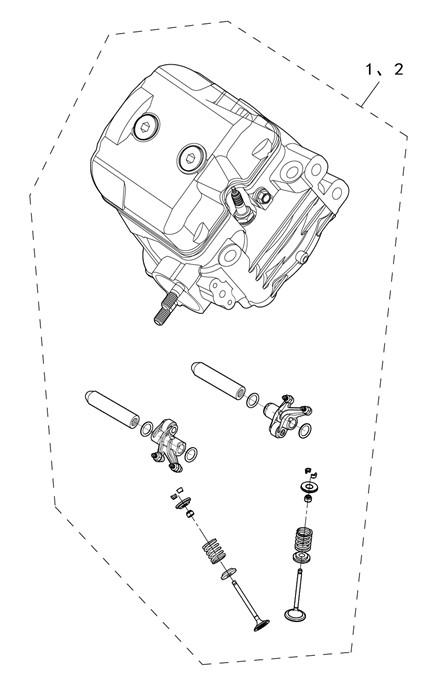 1、2