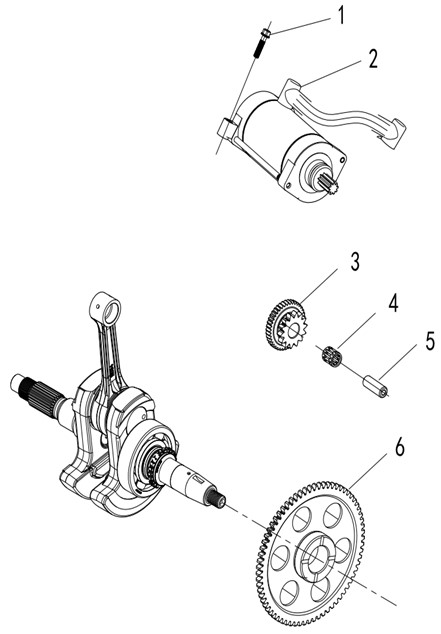 1
2
3
4
5
6