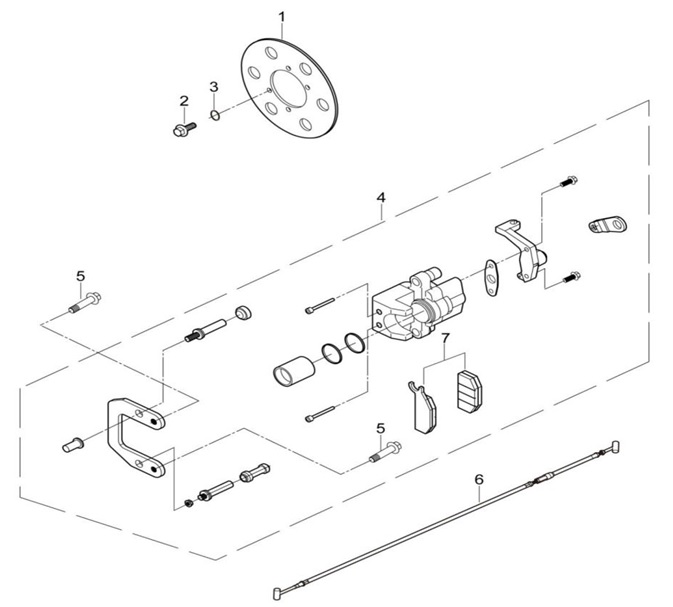 1
2
3
4
5
7
5
6