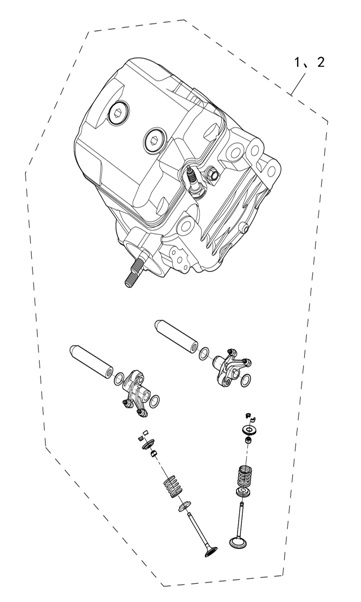 1、2