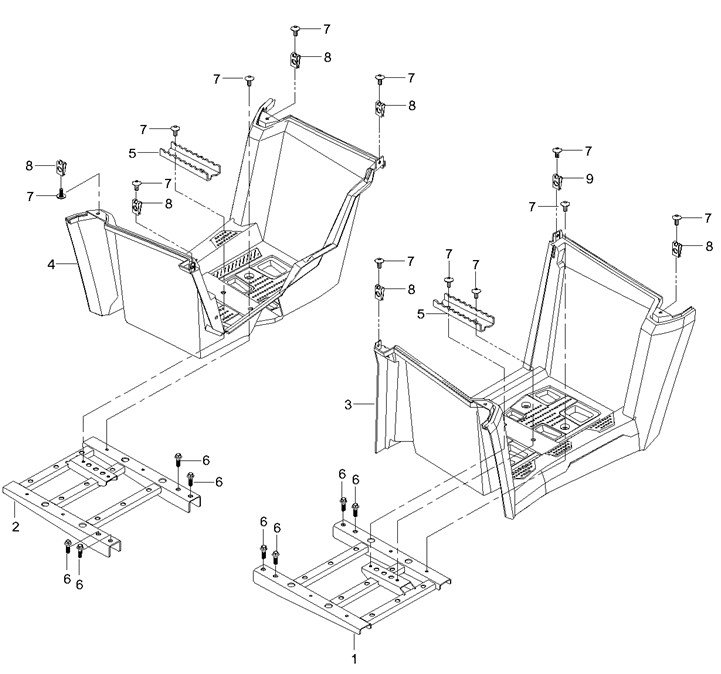 7
8
7
7
8
7
5
8
7
7
8
4
7
9
7
7
8
7
8
7
7
5
3
6
6
2
6
6
6
6
6
6
1