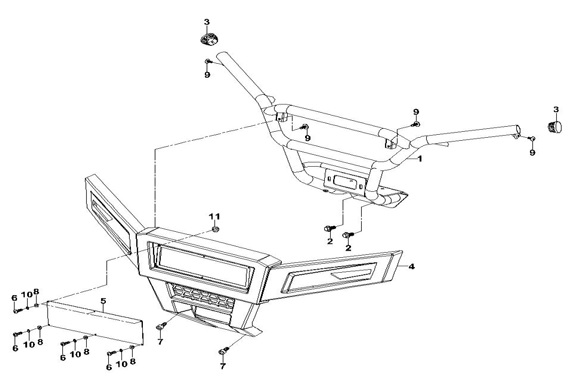 3
9
9
9
3
9
1
11
2
2
4
6 10 8
5
6 10 8
6 10 8
6 10 8
7
7