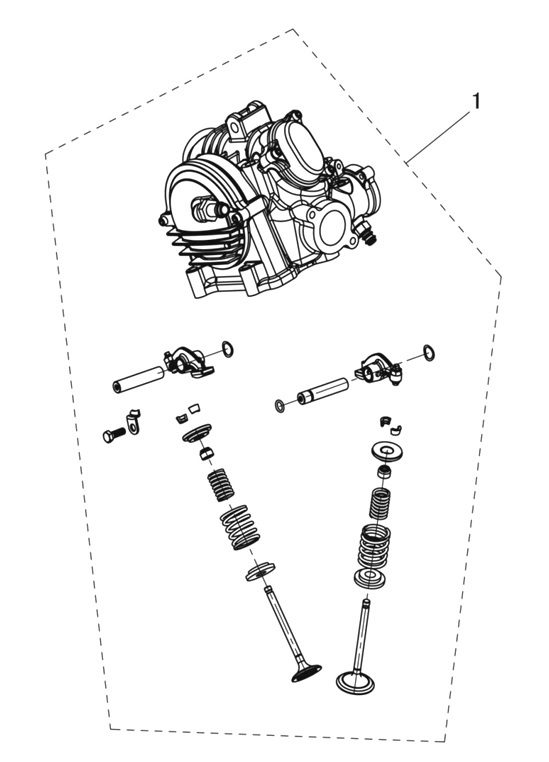 1