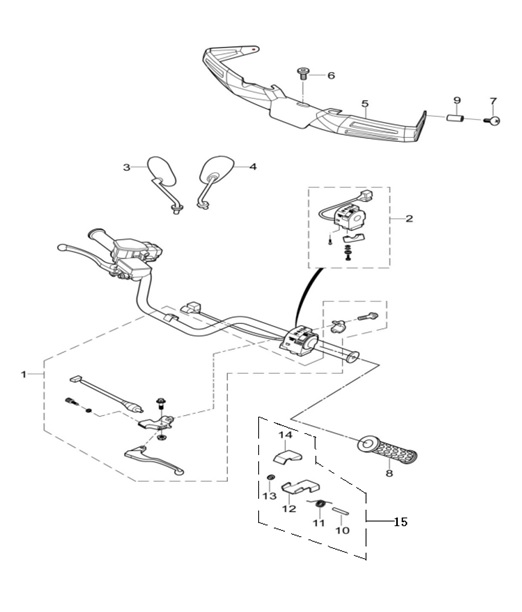 6
5
9
7
3
4
2
1
14
8
13
12
11
10
15