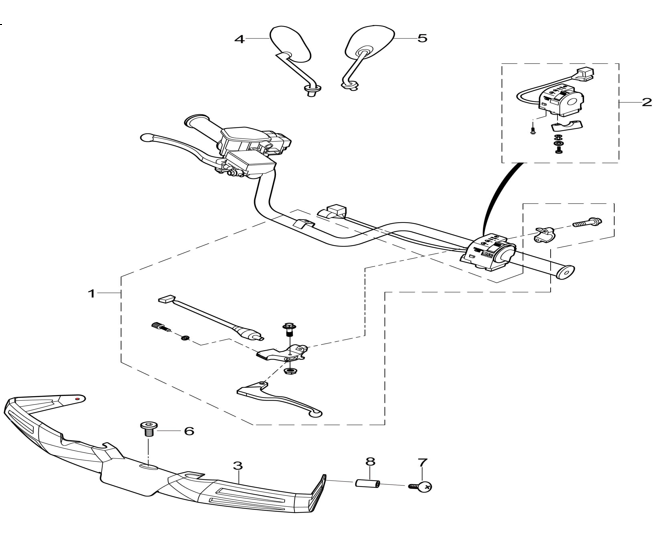 4
5
2
1
6
3
8
7