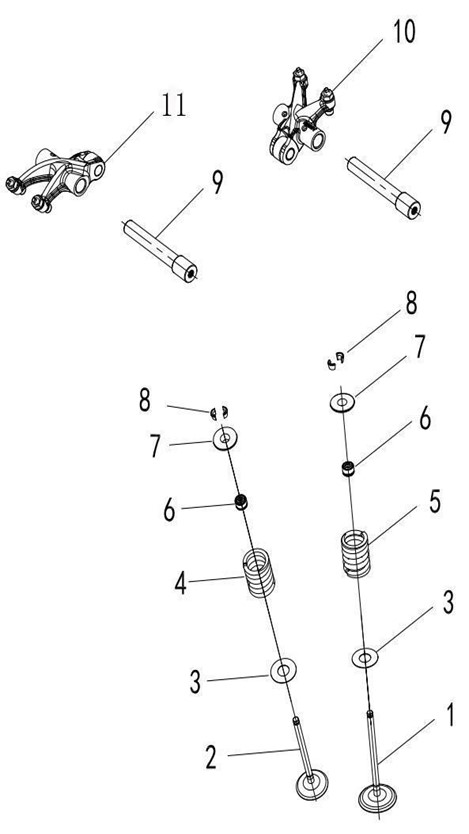 10
11
9
9
8
7
8
7
6
6
5
4
3
3
2
1