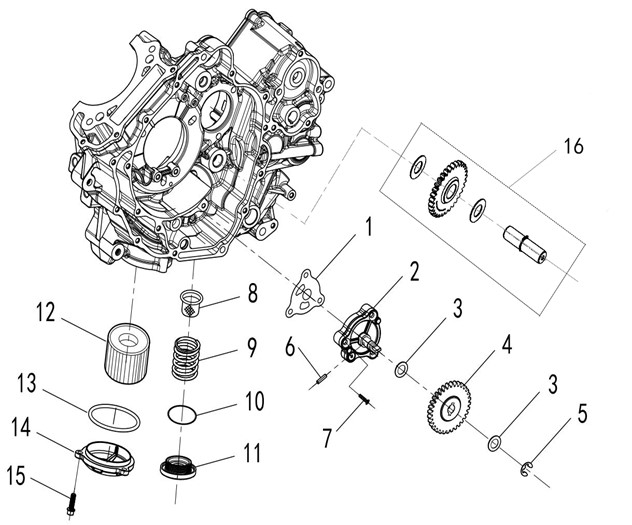 16
1
2
8
12
3
9
6
4
13
10
3
5
14
7
11
15