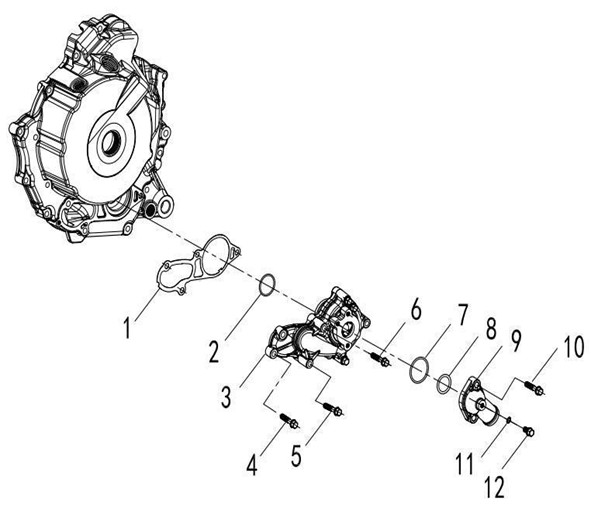 1
2
3
4
5
6
7
8
9
10
11
12