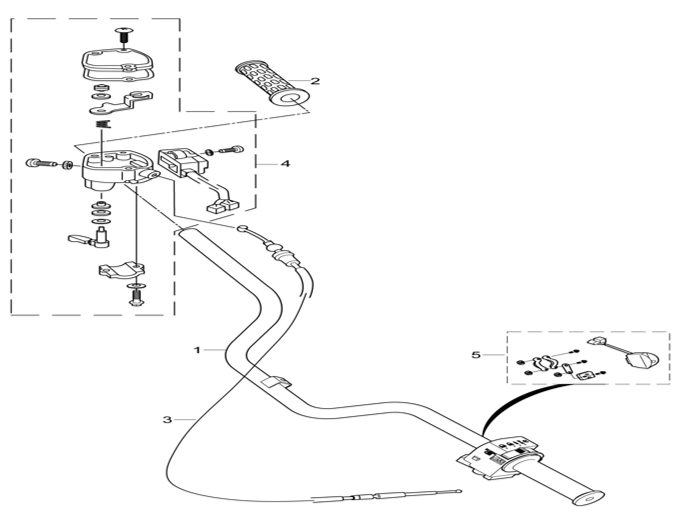 2
4
1
5
3