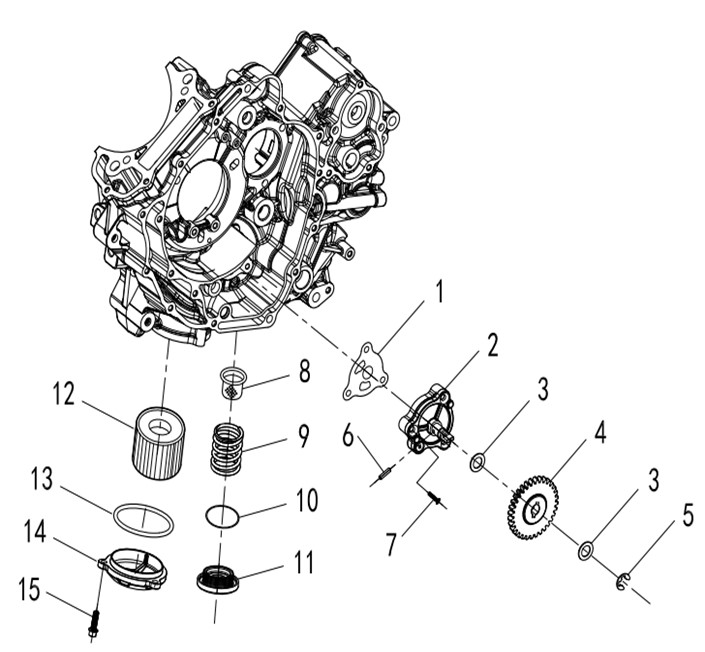 1
2
3
4
3
5
6
7
8
9
10
11
12
13
14
15