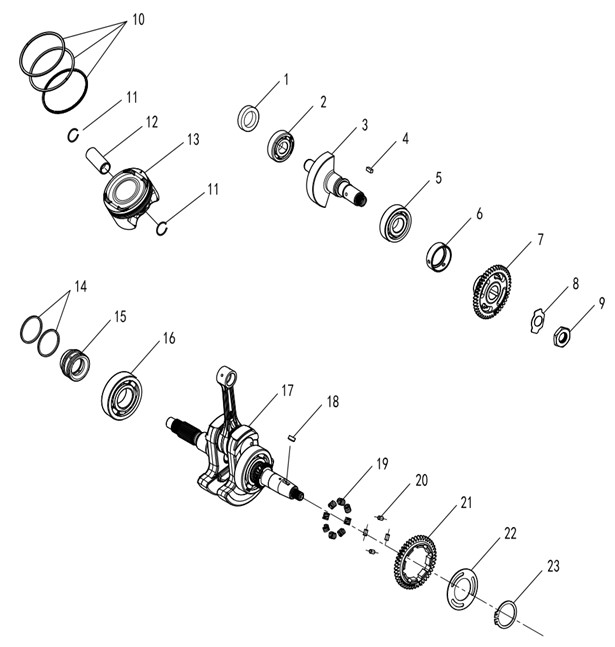 10
11
12
13
11
1
2
3
4
5
6
7
8
9
14
15
16
17
18
19
20
21
22
23