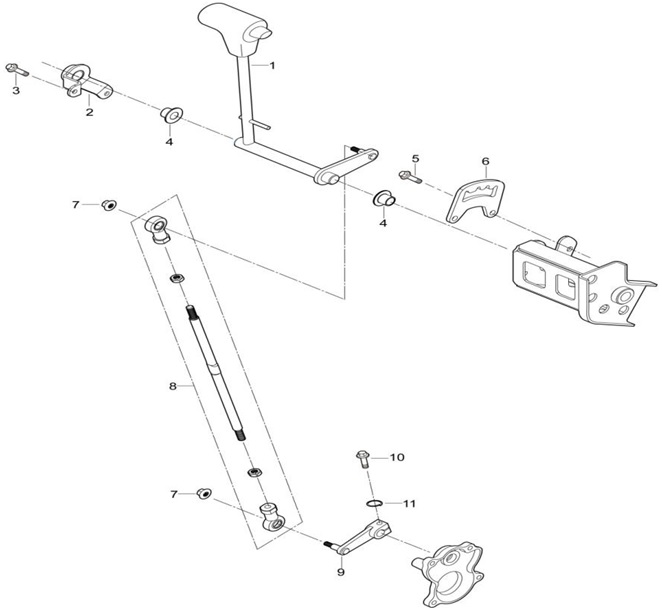 1
3
2
4
5
6
7
4
8
10
7
11
9