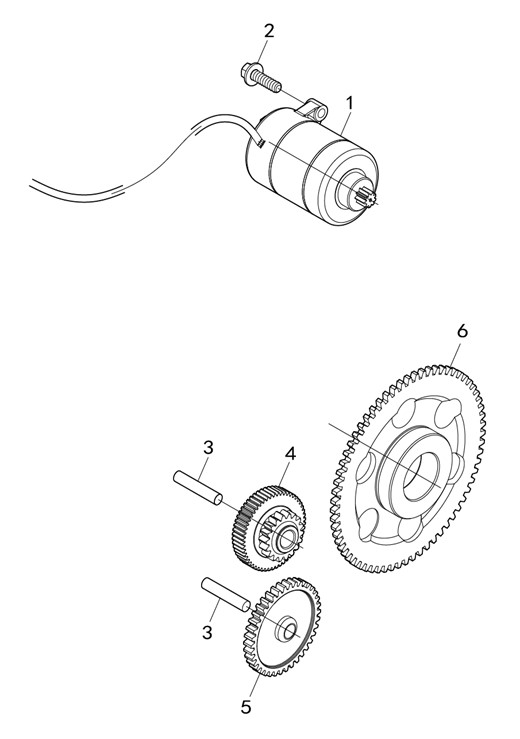 2
1
6
3
4
3
5