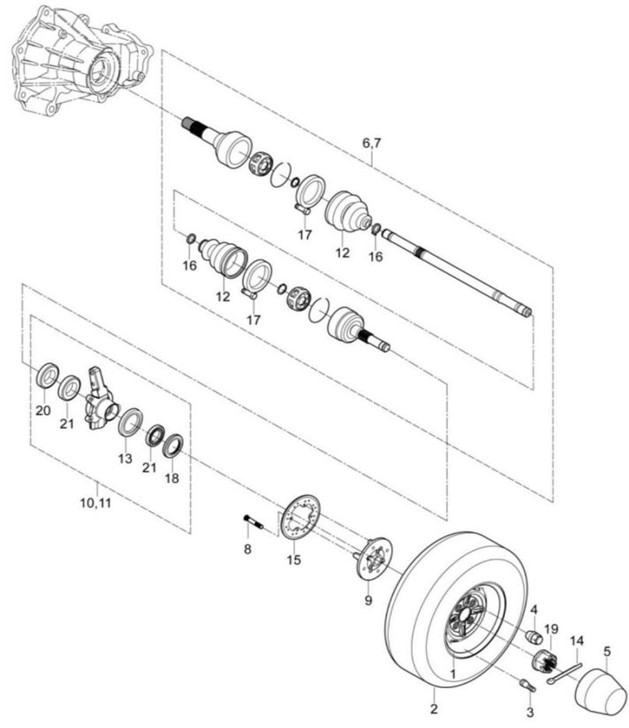 6,7
17
12
16
16
12
17
20
21
13
21
18
10,11
8
15
9
4
19
14
5
1
2
3