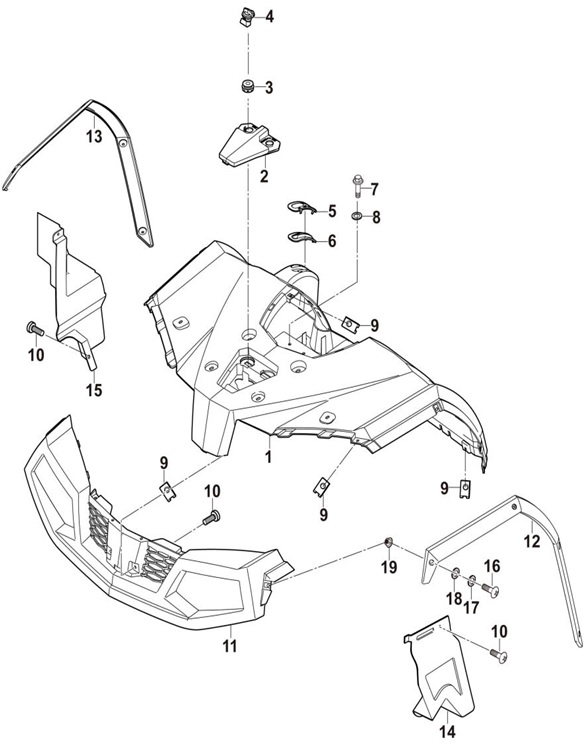 4
3
13
2
7
5
8
6
9
10
15
1
9
10
9
9
12
19
16
18
17
11
10
14