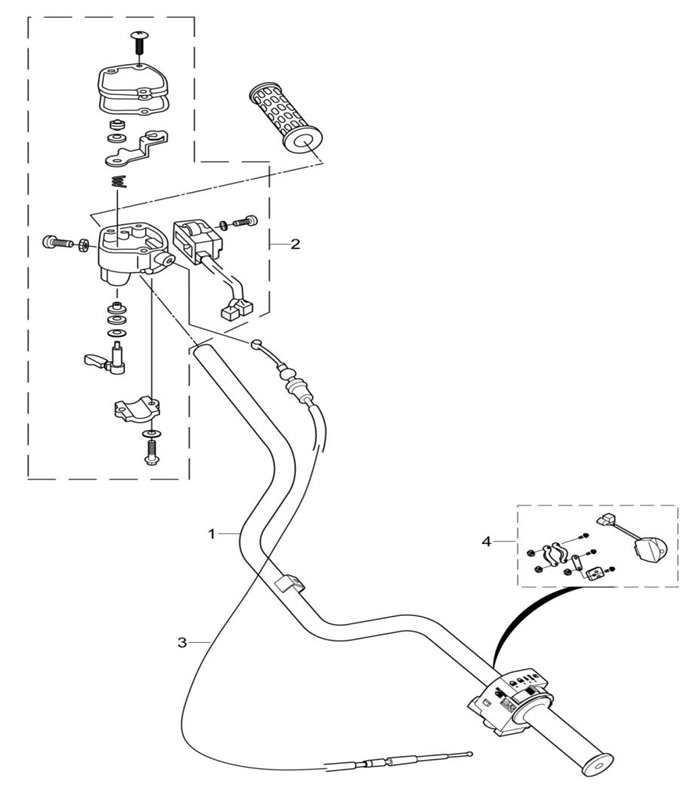 2
1
4
3