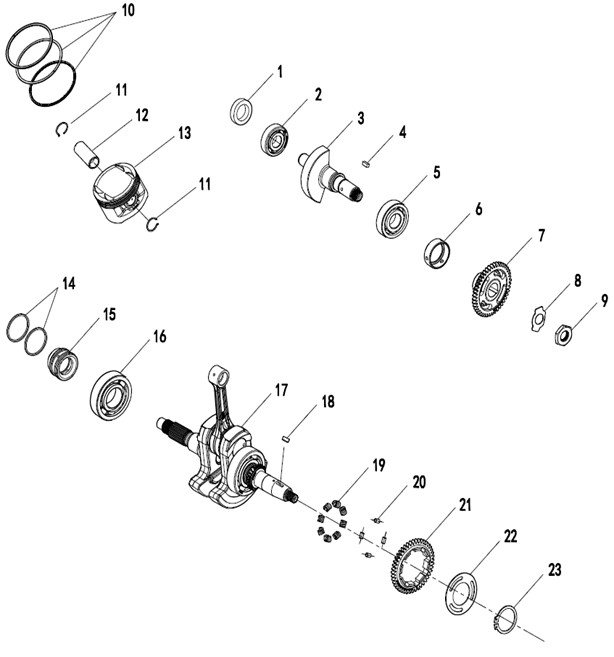 10
11
12
13
11
1
2
3
4
5
6
7
8
9
14
15
16
17
18
19
20
21
22
23