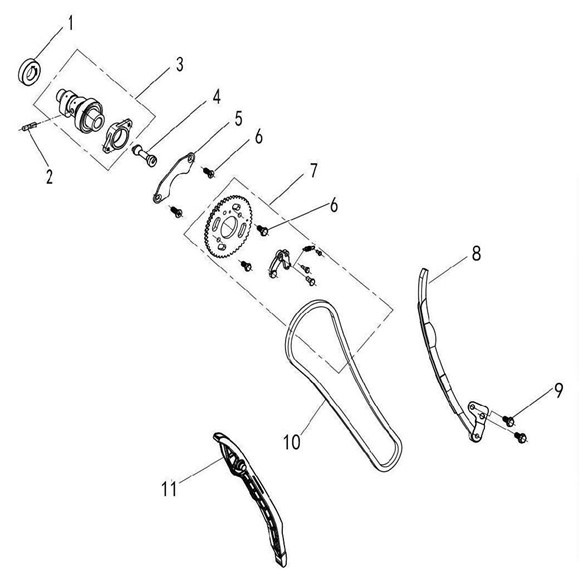 1
3
4
5
6
2
7
6
8
9
10
11