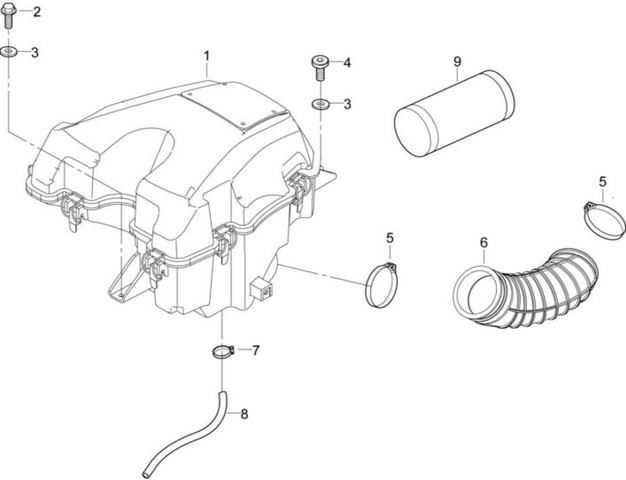 2
3
1
4
3
9
5
5
6
7
8