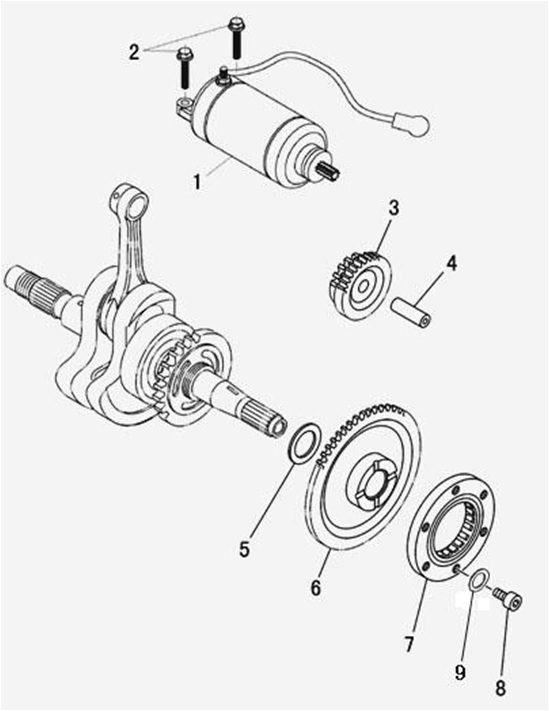 2
1
3
4
5
6
7
9
8