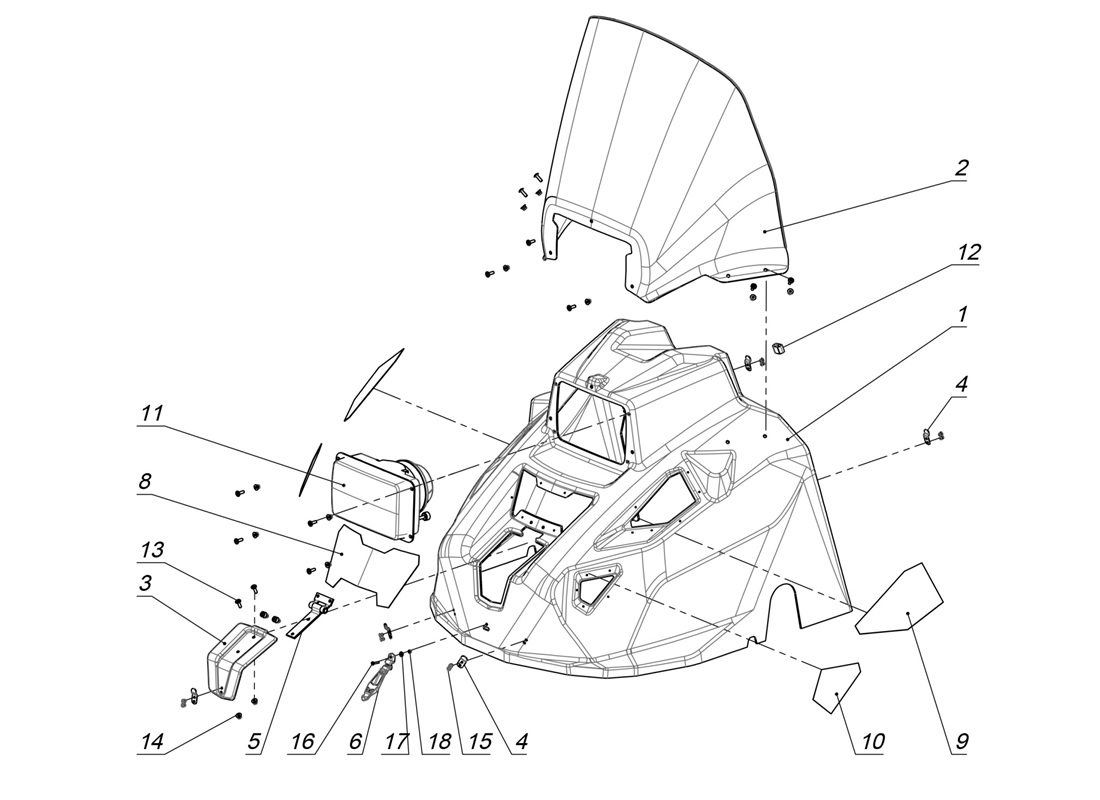 2
12
1
4
11
8
13
3
14
5
16
6
17
18
15
4
10
9