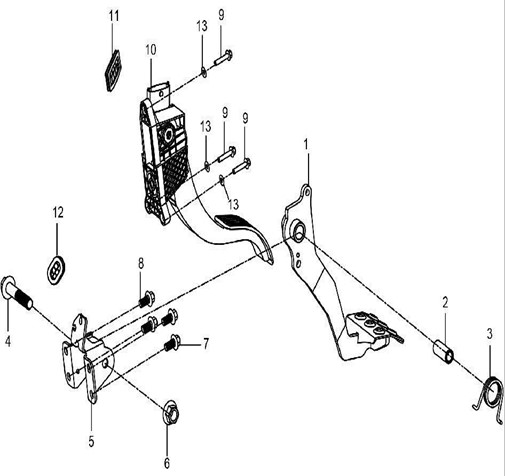 11
13
9
10
13
9
9
1
13
12
8
4
7
2
3
5
6