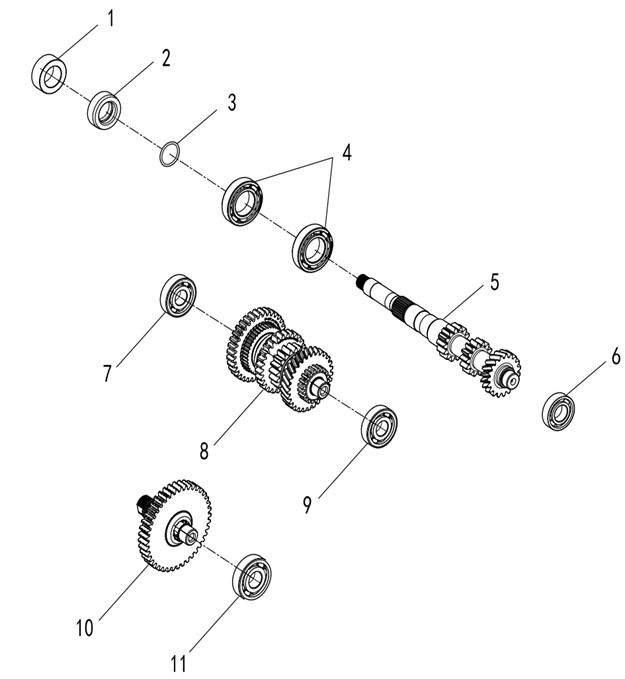 1
2
3
4
5
6
7
8
9
10
11