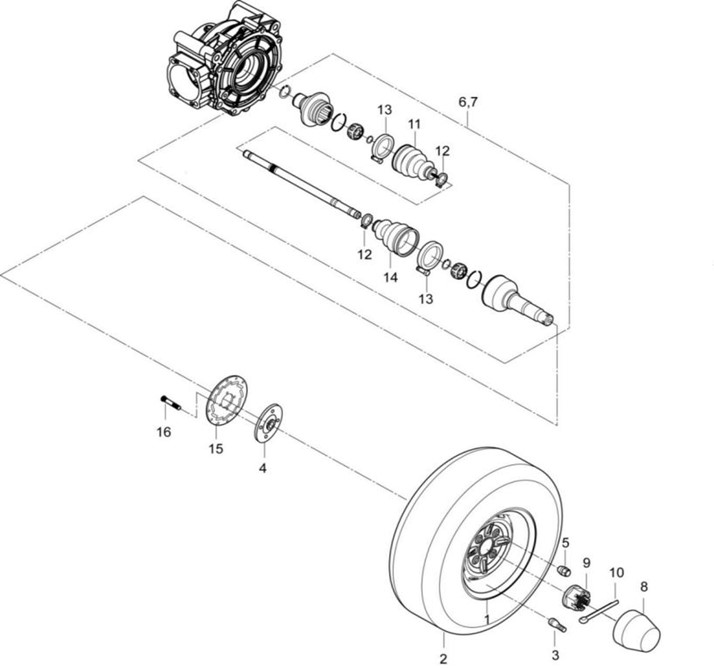 6,7
13
11
12
12
14
13
16
15
4
5
9
10
8
1
2
3