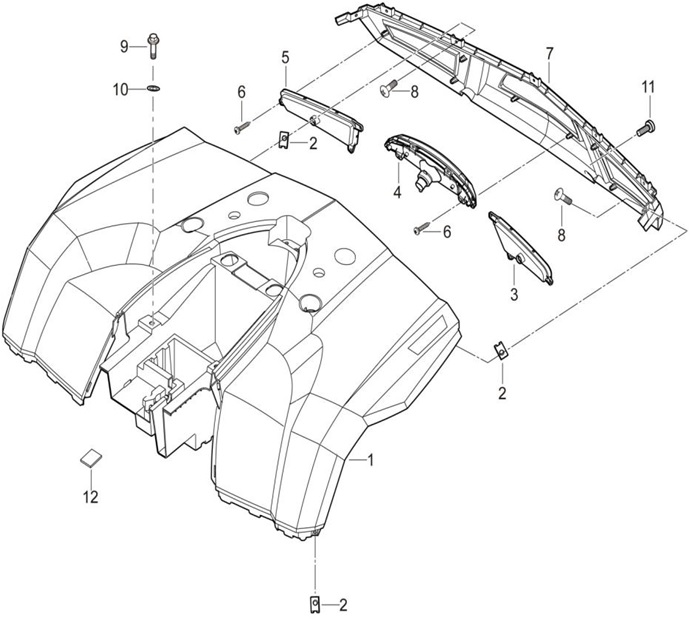 9
10
5
6
2
7
8
11
4
6
8
3
2
1
12
2