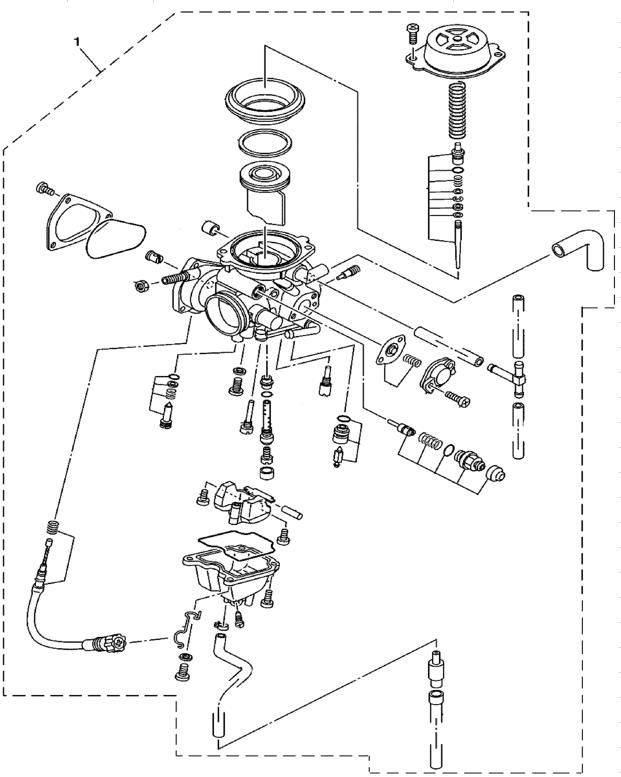 1