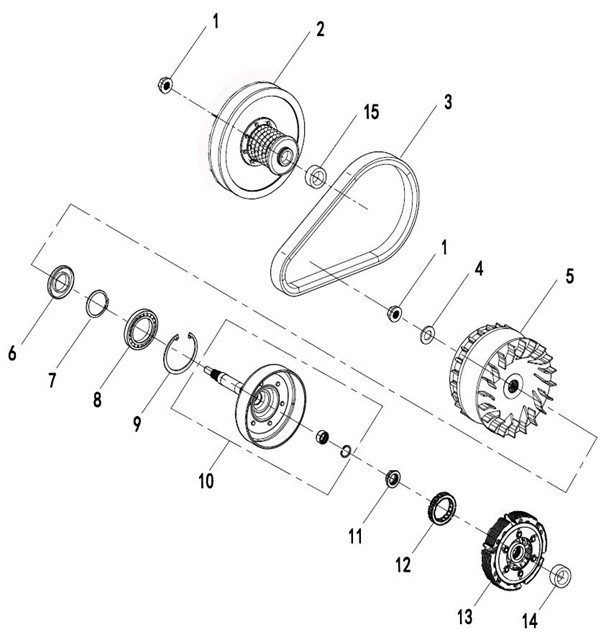 1
2
15
3
1
4
5
6
7
8
9
10
11
12
13
14