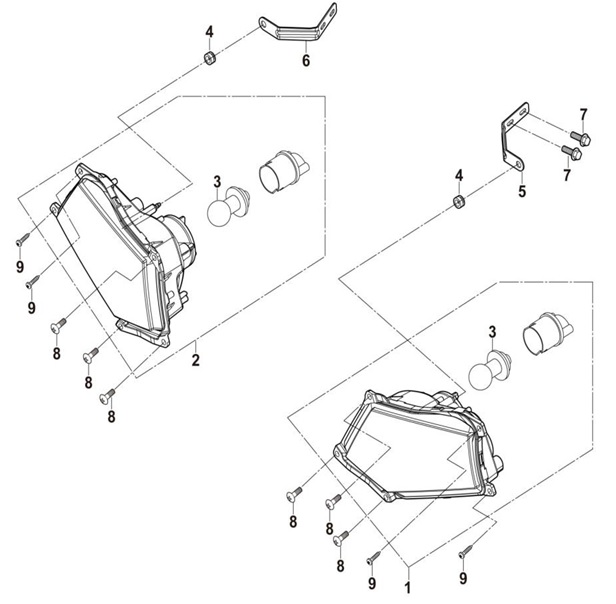 4
6
7
7
5
4
3
9
9
8
8
8
2
3
8
8
8
9
1
9